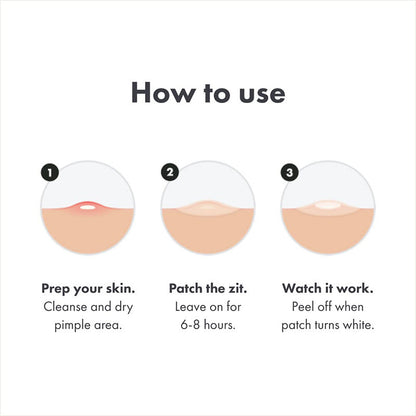 How to use

1

Prep your skin.
Cleanse and dry pimple area.

2

Patch the zit.
Leave on for 6-8 hours.

3

Watch it work.
Peel off when patch turns white.